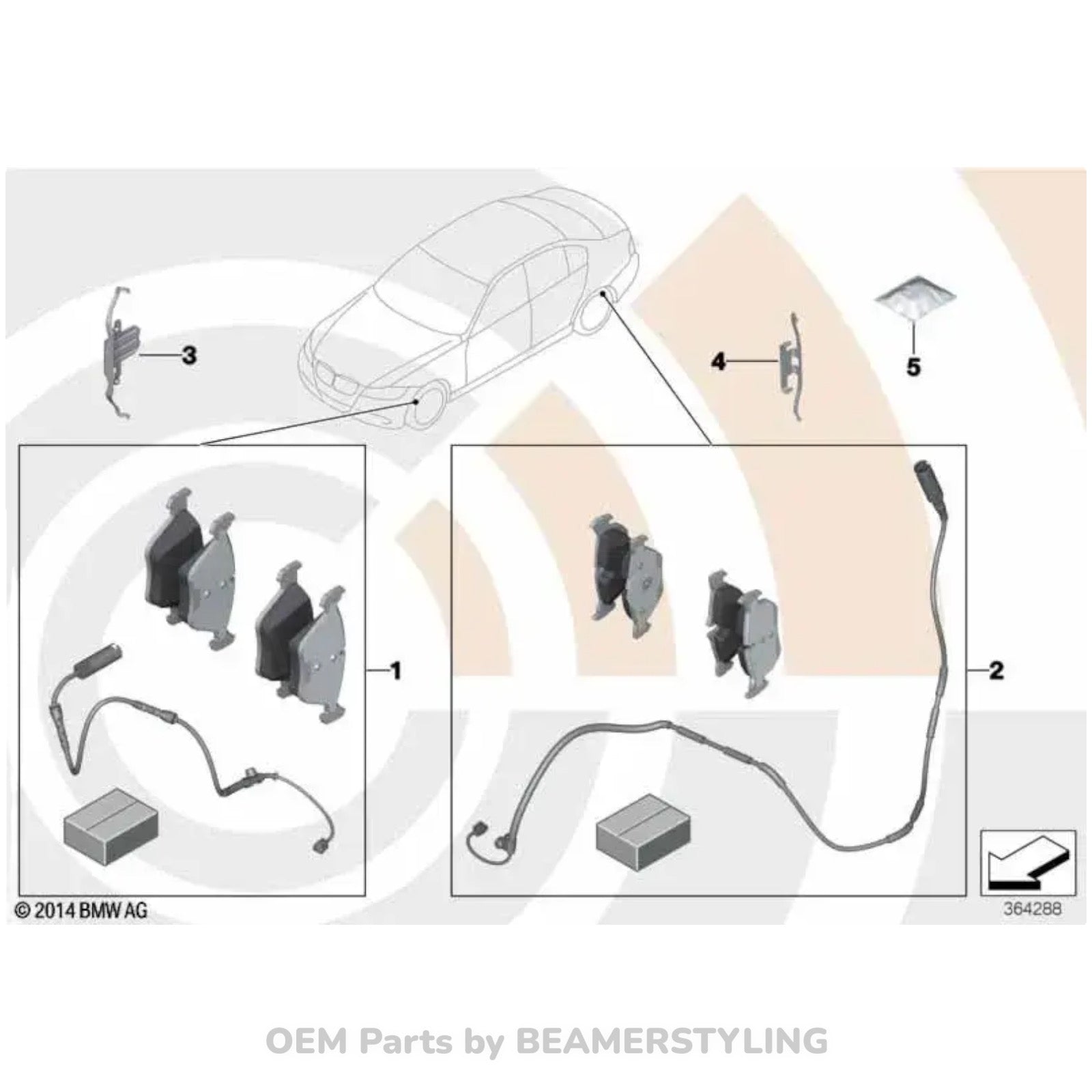 3

4

5

1

2

© 2014 BMW AG

364288

OEM Parts by BEAMERSTYLING