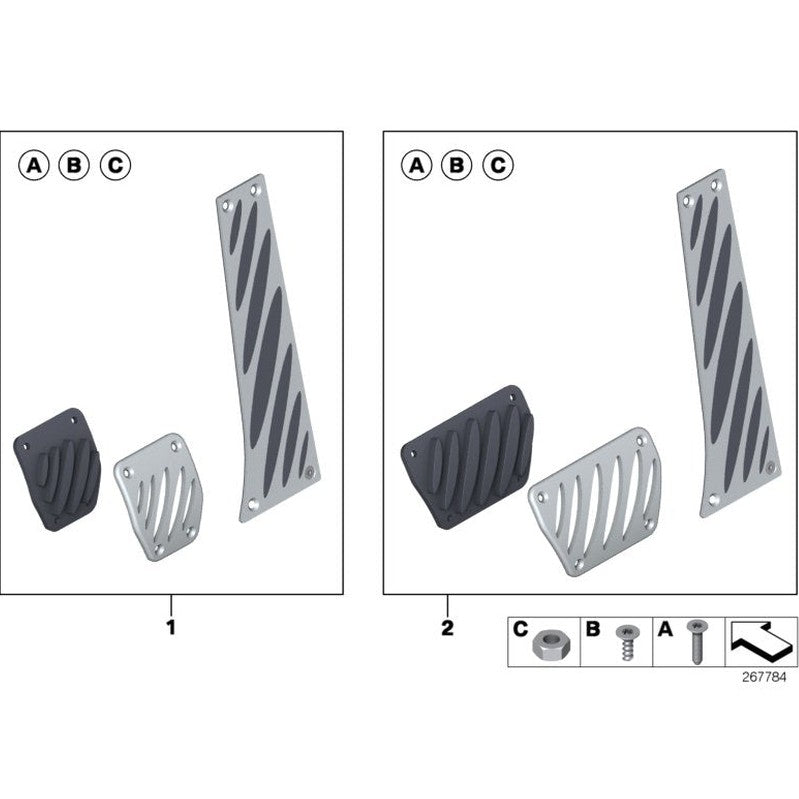 A B C

1

A B C

2

C B A

267784