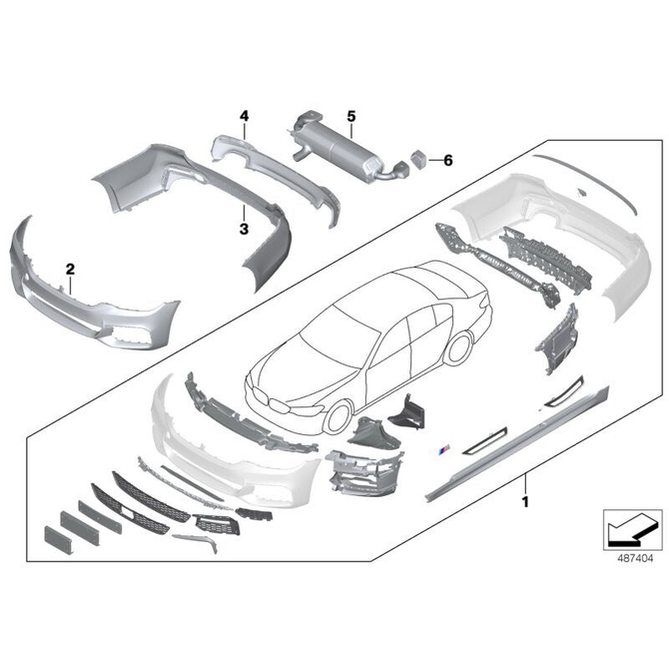 4
5
6
3
2
1
487404