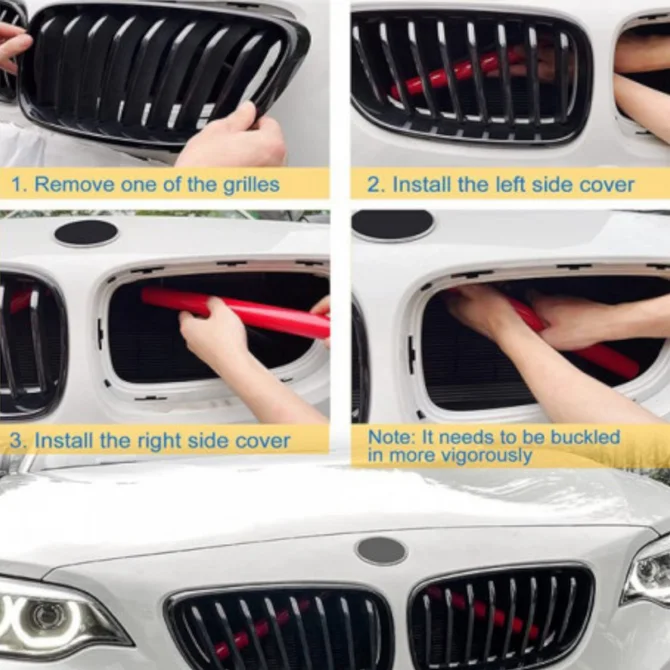 1. Remove one of the grilles

2. Install the left side cover

3. Install the right side cover

Note: It needs to be buckled in more vigorously